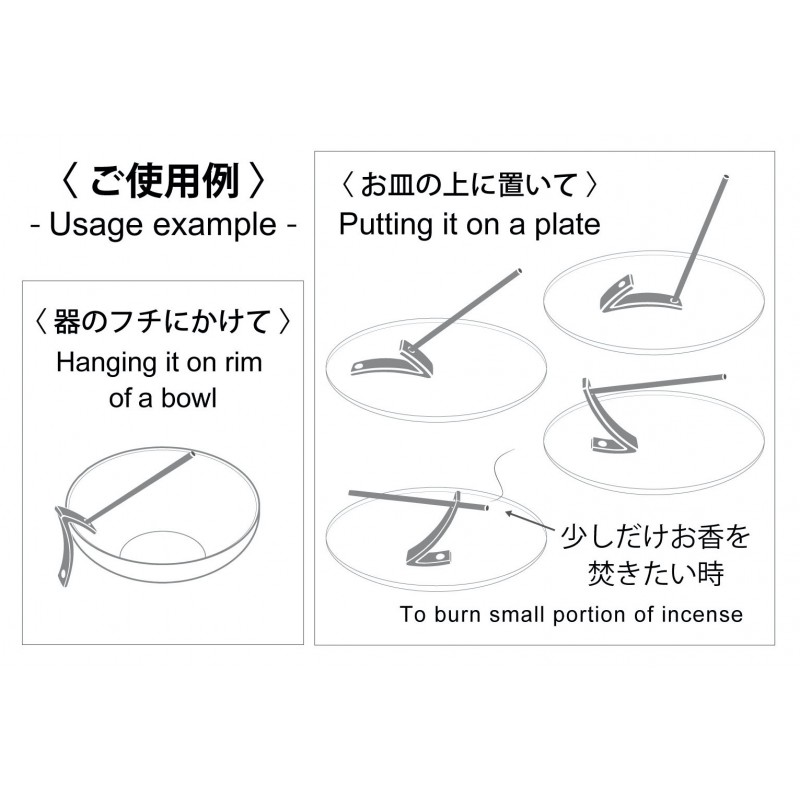 〈 ご使用例 〉
- Usage example -

〈 器のフチにかけて 〉
Hanging it on rim of a bowl

〈 お皿の上に置いて 〉
Putting it on a plate

少しだけお香を焚きたい時
To burn small portion of incense